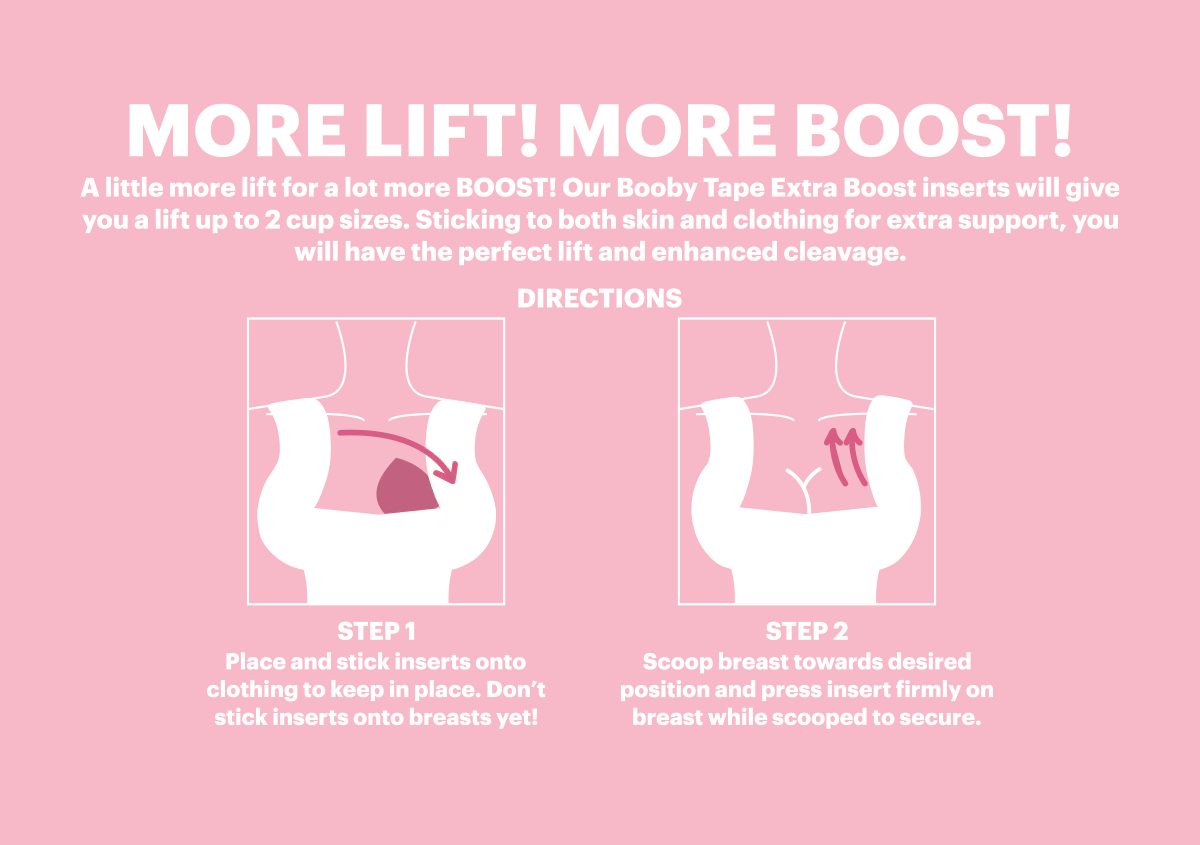 MORE LIFT! MORE BOOST!

A little more lift for a lot more BOOST! Our Booby Tape Extra Boost inserts will give you a lift up to 2 cup sizes. Sticking to both skin and clothing for extra support, you will have the perfect lift and enhanced cleavage.

DIRECTIONS

STEP 1
Place and stick inserts onto clothing to keep in place. Don't stick inserts onto breasts yet!

STEP 2
Scoop breast towards desired position and press insert firmly on breast while scooped to secure.